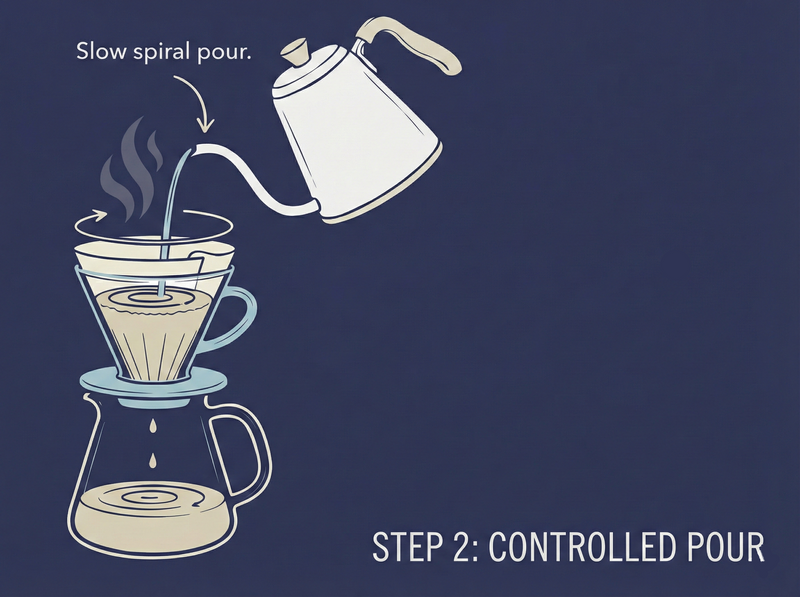 Slow spiral pour.

STEP 2: CONTROLLED POUR